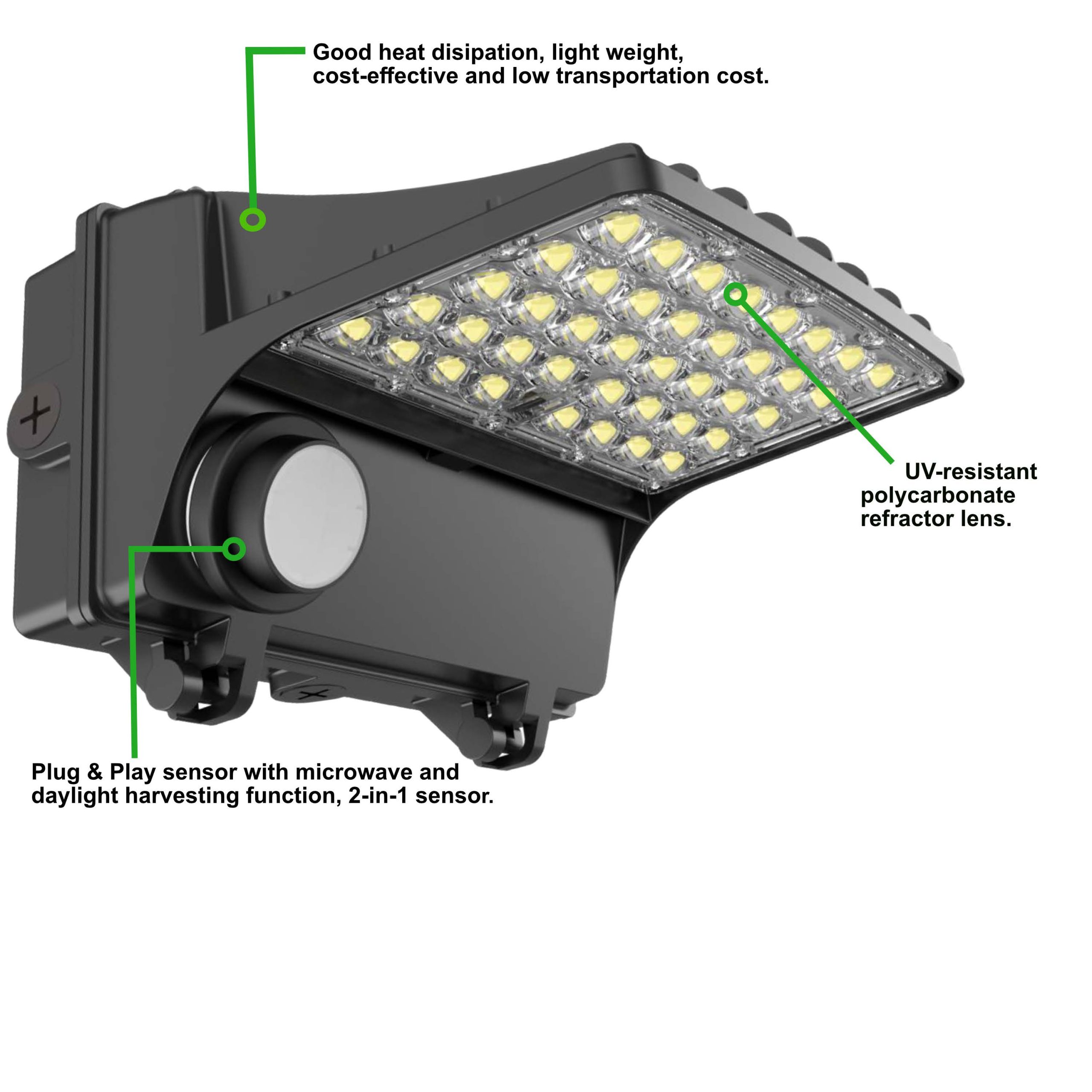 Good heat disipation, light weight, cost-effective and low transportation cost.

UV-resistant polycarbonate refractor lens.

Plug & Play sensor with microwave and daylight harvesting function, 2-in-1 sensor.