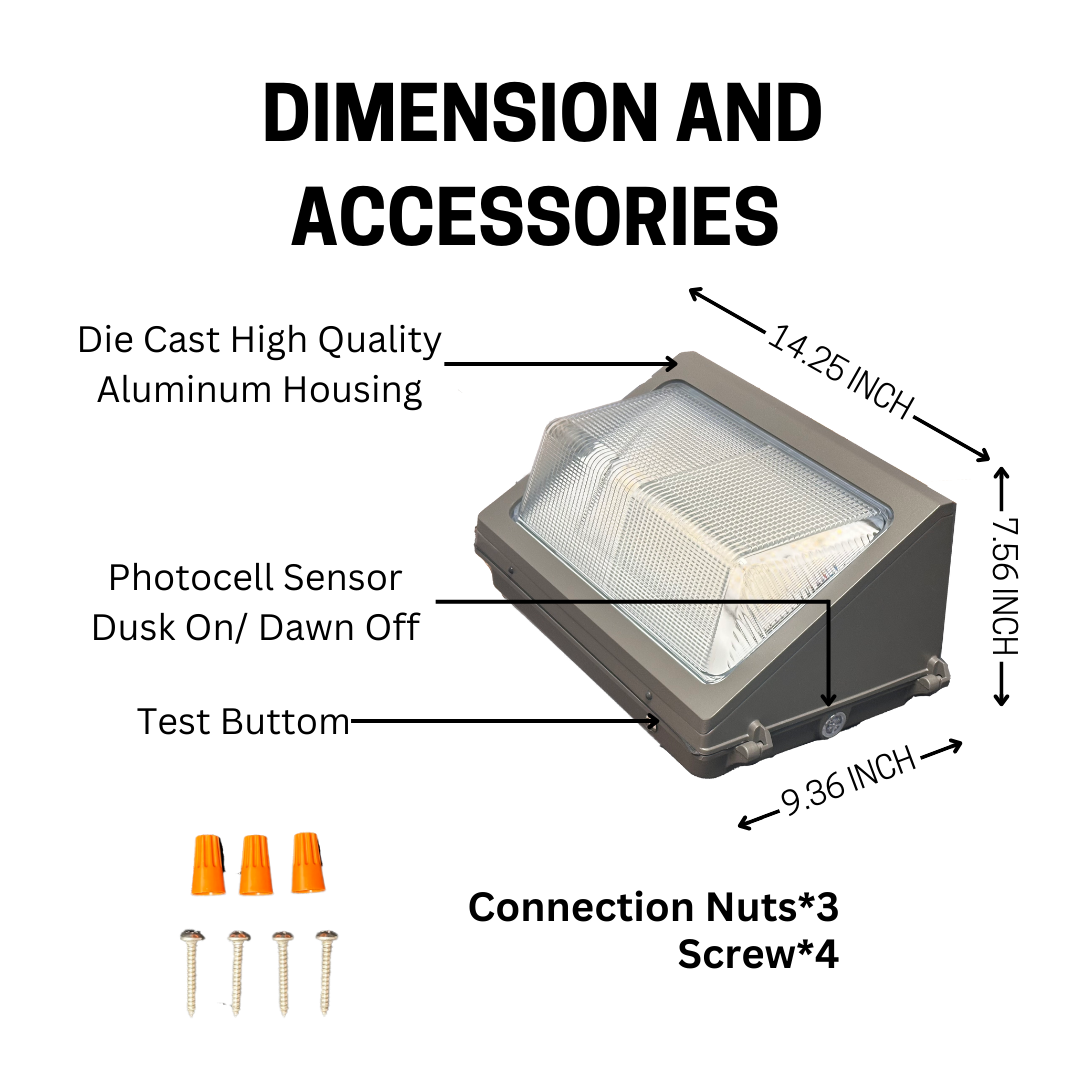 DIMENSION AND ACCESSORIES

Die Cast High Quality Aluminum Housing

14.25 INCH

7.56 INCH

Photocell Sensor Dusk On/ Dawn Off

Test Buttom

9.36 INCH

Connection Nuts*3
Screw*4